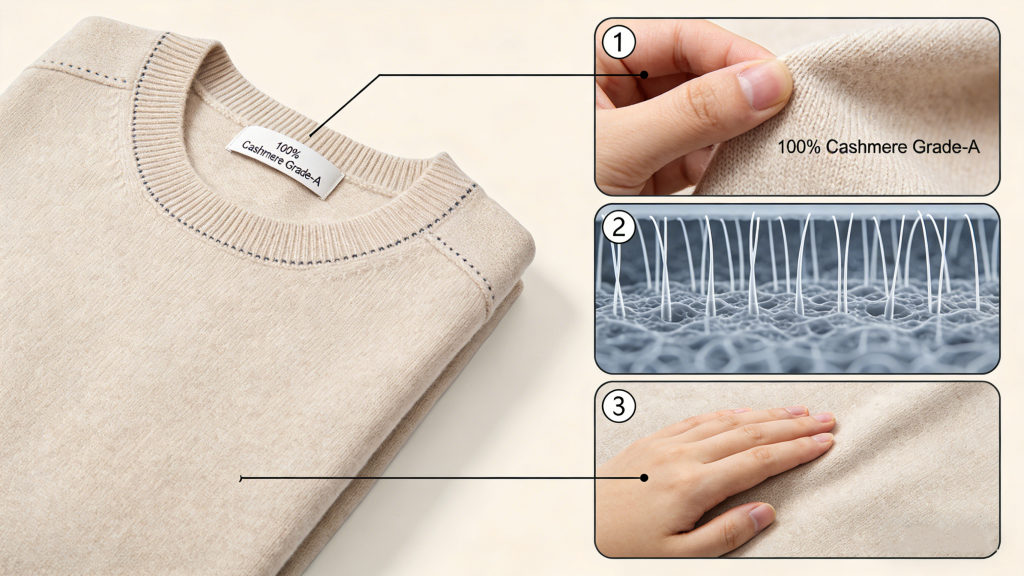 100%
Cashmere Grade-A

1

100% Cashmere Grade-A

2

3